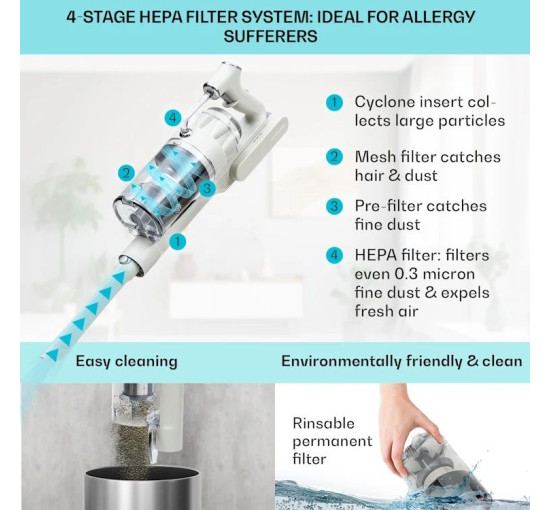 4-STAGE HEPA FILTER SYSTEM: IDEAL FOR ALLERGY SUFFERERS

4

2

3

1

1 Cyclone insert collects large particles

2 Mesh filter catches hair & dust

3 Pre-filter catches fine dust

4 HEPA filter: filters even 0.3 micron fine dust & expels fresh air

Easy cleaning

Environmentally friendly & clean

Rinsable permanent filter