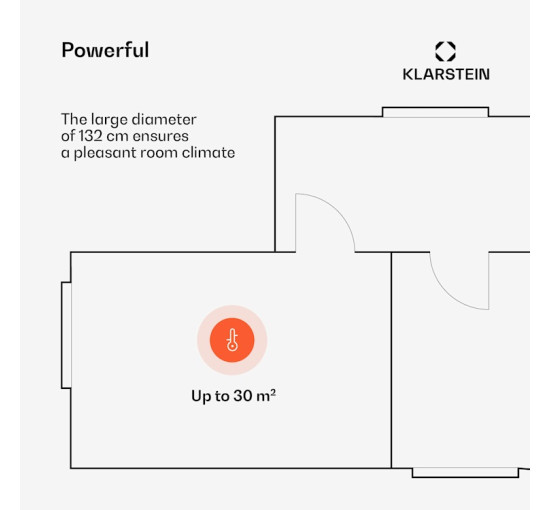 Powerful

KLARSTEIN

The large diameter of 132 cm ensures a pleasant room climate

Up to 30 $m^2$